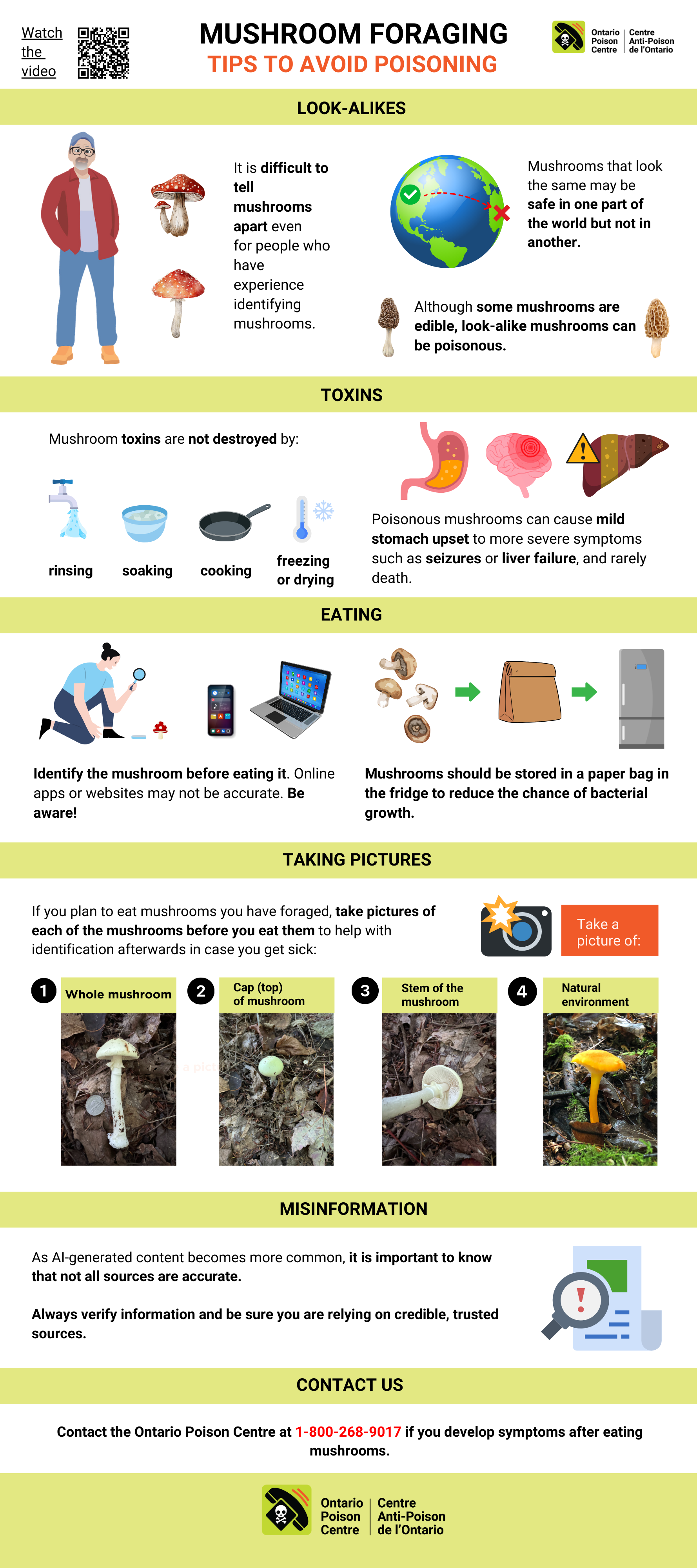 Watch the video

MUSHROOM FORAGING
TIPS TO AVOID POISONING

Ontario Poison Centre | Centre Anti-Poison de l'Ontario

LOOK-ALIKES

It is difficult to tell mushrooms apart even for people who have experience identifying mushrooms.

Mushrooms that look the same may be safe in one part of the world but not in another.

Although some mushrooms are edible, look-alike mushrooms can be poisonous.

TOXINS

Mushroom toxins are not destroyed by:

rinsing

soaking

cooking

freezing or drying

Poisonous mushrooms can cause mild stomach upset to more severe symptoms such as seizures or liver failure, and rarely death.

EATING

Identify the mushroom before eating it. Online apps or websites may not be accurate. Be aware!

Mushrooms should be stored in a paper bag in the fridge to reduce the chance of bacterial growth.

TAKING PICTURES

If you plan to eat mushrooms you have foraged, take pictures of each of the mushrooms before you eat them to help with identification afterwards in case you get sick:

Take a picture of:

1 Whole mushroom

2 Cap (top) of mushroom

3 Stem of the mushroom

4 Natural environment

MISINFORMATION

As AI-generated content becomes more common, it is important to know that not all sources are accurate.

Always verify information and be sure you are relying on credible, trusted sources.

CONTACT US

Contact the Ontario Poison Centre at 1-800-268-9017 if you develop symptoms after eating mushrooms.

Ontario Poison Centre | Centre Anti-Poison de l'Ontario